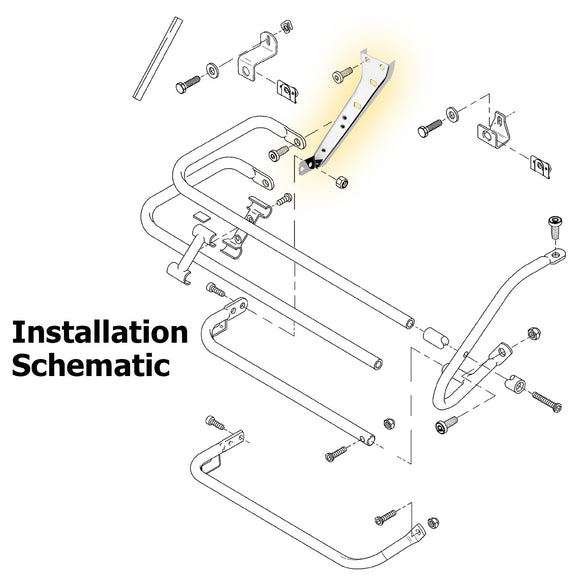 Installation
Schematic