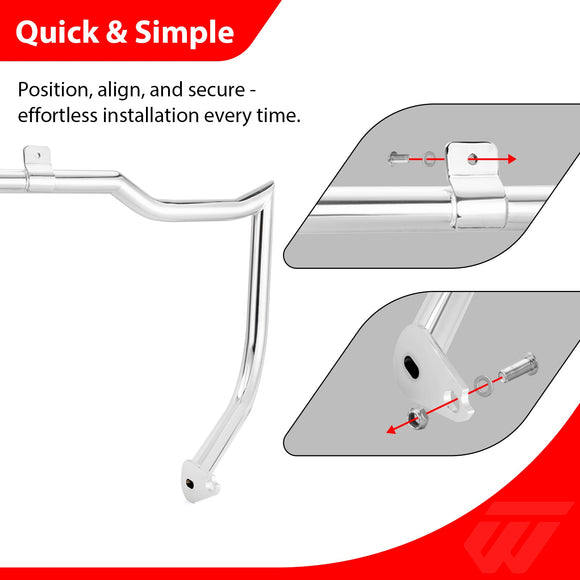 Quick & Simple

Position, align, and secure - effortless installation every time.