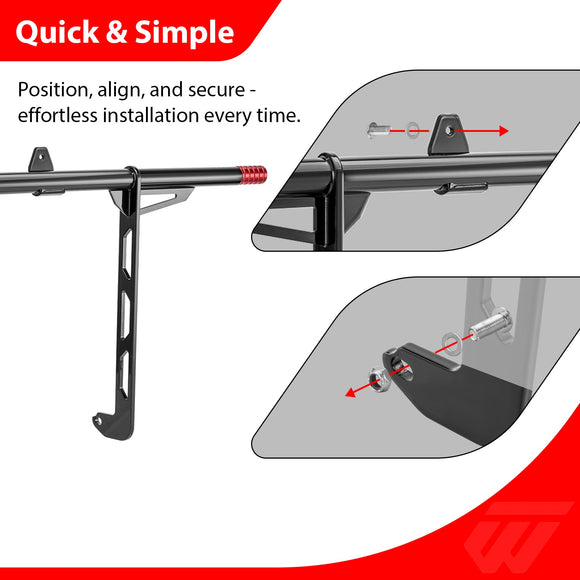 Quick & Simple

Position, align, and secure - effortless installation every time.