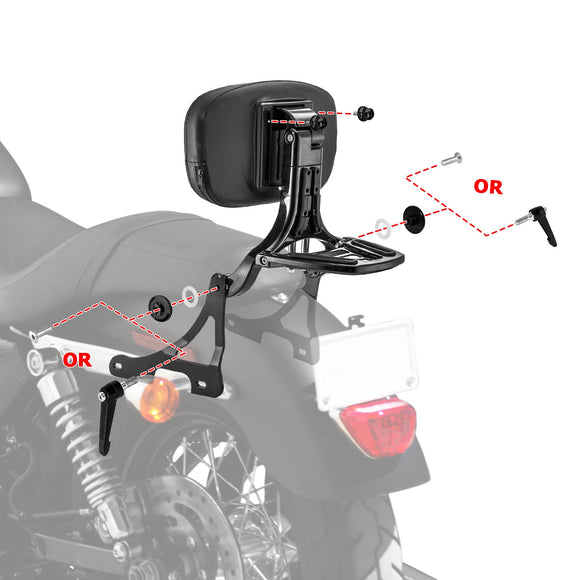 OR

OR