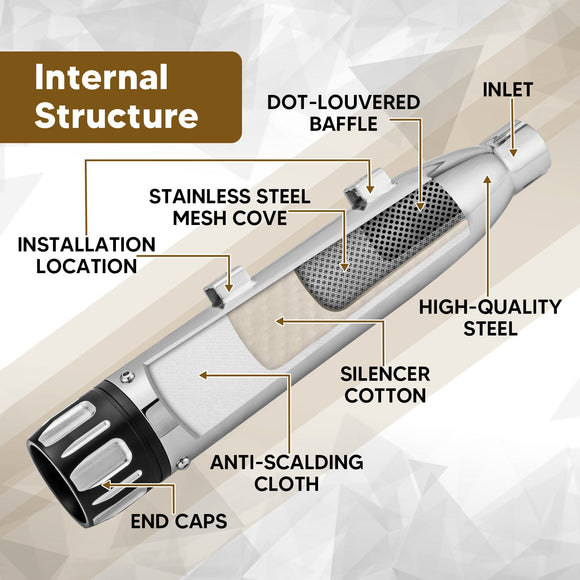 Internal Structure

DOT-LOUVERED BAFFLE

INLET

STAINLESS STEEL MESH COVE

INSTALLATION LOCATION

HIGH-QUALITY STEEL

SILENCER COTTON

ANTI-SCALDING CLOTH

END CAPS