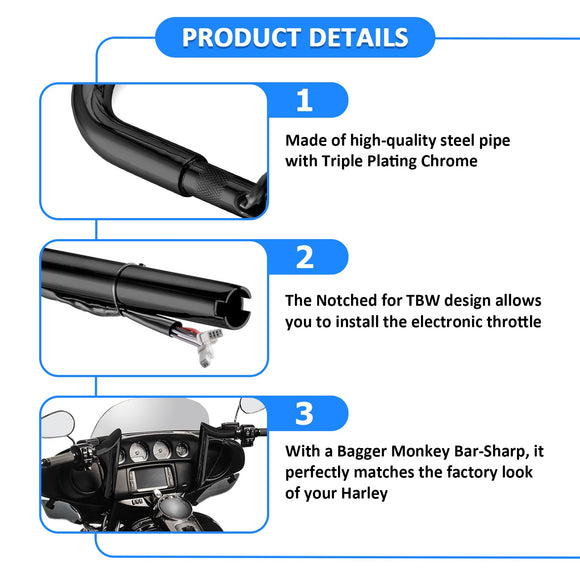 PRODUCT DETAILS

1

Made of high-quality steel pipe with Triple Plating Chrome

2

The Notched for TBW design allows you to install the electronic throttle

3

With a Bagger Monkey Bar-Sharp, it perfectly matches the factory look of your Harley