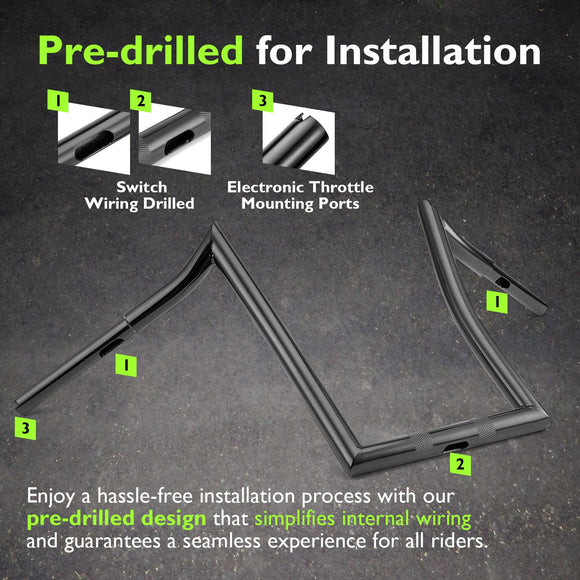 Pre-drilled for Installation

1

2

3

Switch Wiring Drilled

Electronic Throttle Mounting Ports

1

1

3

2

Enjoy a hassle-free installation process with our pre-drilled design that simplifies internal wiring and guarantees a seamless experience for all riders.