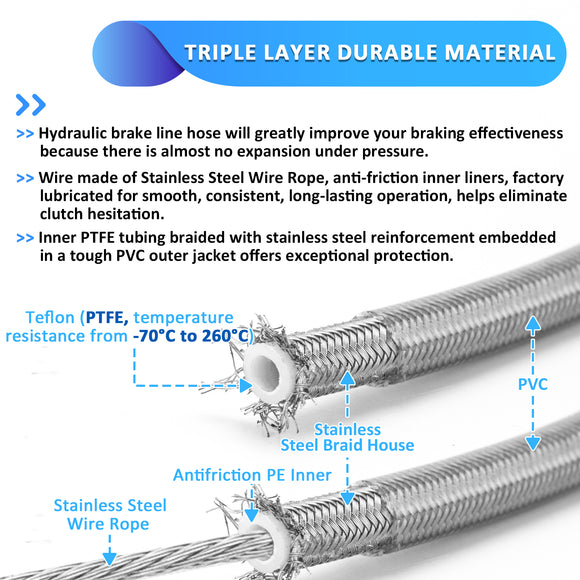 TRIPLE LAYER DURABLE MATERIAL

>>

>> Hydraulic brake line hose will greatly improve your braking effectiveness because there is almost no expansion under pressure.

>> Wire made of Stainless Steel Wire Rope, anti-friction inner liners, factory lubricated for smooth, consistent, long-lasting operation, helps eliminate clutch hesitation.

>> Inner PTFE tubing braided with stainless steel reinforcement embedded in a tough PVC outer jacket offers exceptional protection.

Teflon (PTFE, temperature resistance from -70°C to 260°C)

PVC

Stainless Steel Braid House

Antifriction PE Inner

Stainless Steel Wire Rope