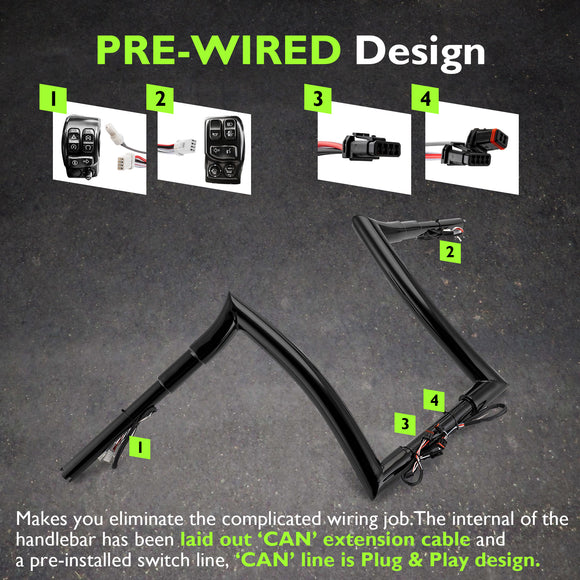 PRE-WIRED Design

1

2

3

4

2

4

3

1

Makes you eliminate the complicated wiring job.The internal of the handlebar has been laid out 'CAN' extension cable and a pre-installed switch line, 'CAN' line is Plug & Play design.