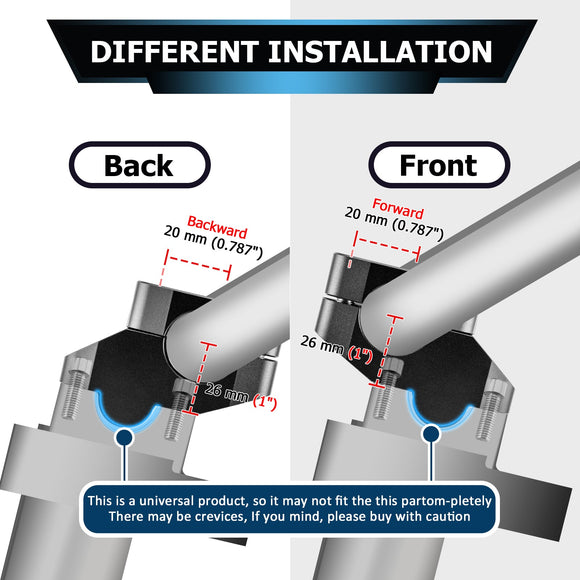 DIFFERENT INSTALLATION

Back

Backward
20 mm (0.787")

26 mm (1")

Front

Forward
20 mm (0.787")

26 mm (1")

This is a universal product, so it may not fit the this partom-pletely
There may be crevices, If you mind, please buy with caution