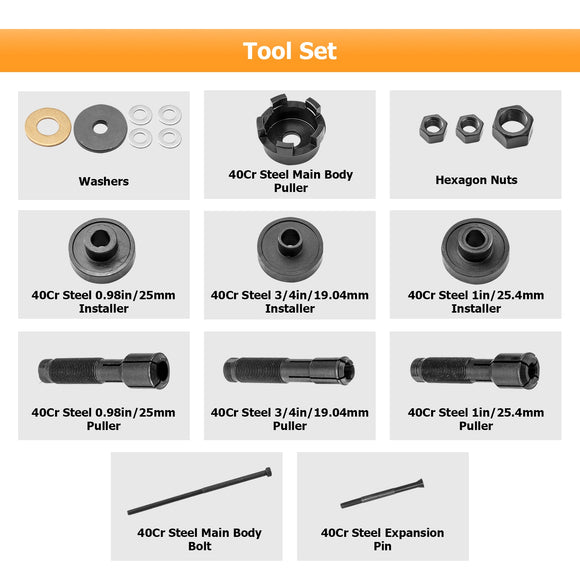 Tool Set

Washers

40Cr Steel Main Body Puller

Hexagon Nuts

40Cr Steel 0.98in/25mm Installer

40Cr Steel 3/4in/19.04mm Installer

40Cr Steel 1in/25.4mm Installer

40Cr Steel 0.98in/25mm Puller

40Cr Steel 3/4in/19.04mm Puller

40Cr Steel 1in/25.4mm Puller

40Cr Steel Main Body Bolt

40Cr Steel Expansion Pin