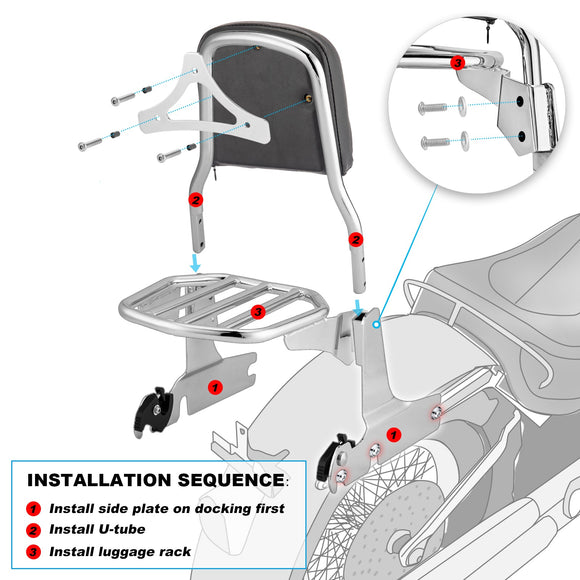 3

2

2

3

1

1

INSTALLATION SEQUENCE:

1 Install side plate on docking first

2 Install U-tube

3 Install luggage rack