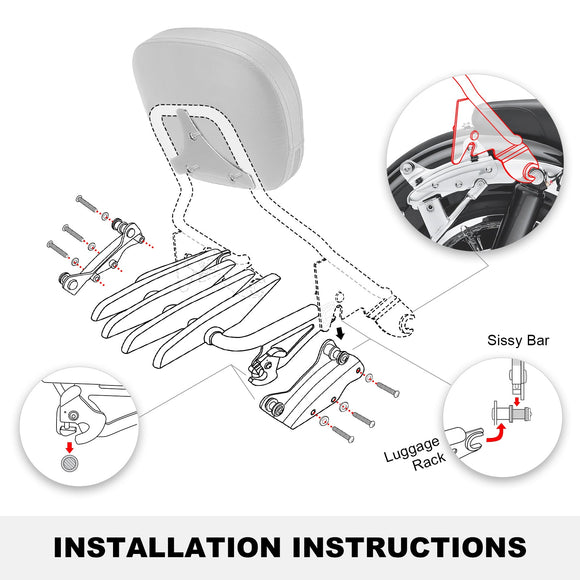 Sissy Bar

Luggage Rack

INSTALLATION INSTRUCTIONS