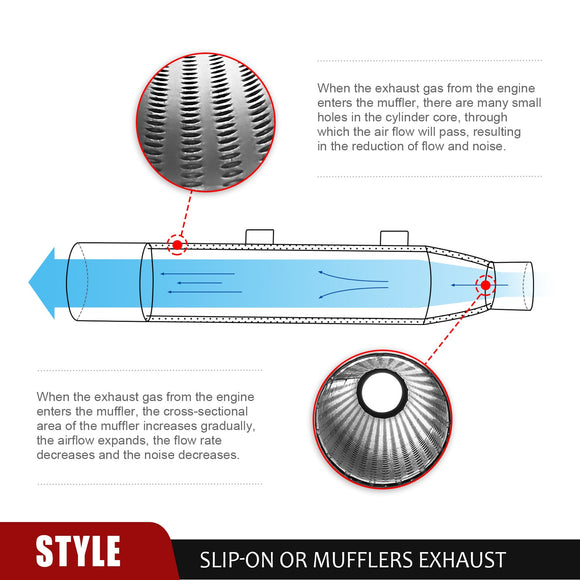 When the exhaust gas from the engine enters the muffler, there are many small holes in the cylinder core, through which the air flow will pass, resulting in the reduction of flow and noise.

When the exhaust gas from the engine enters the muffler, the cross-sectional area of the muffler increases gradually, the airflow expands, the flow rate decreases and the noise decreases.

STYLE

SLIP-ON OR MUFFLERS EXHAUST