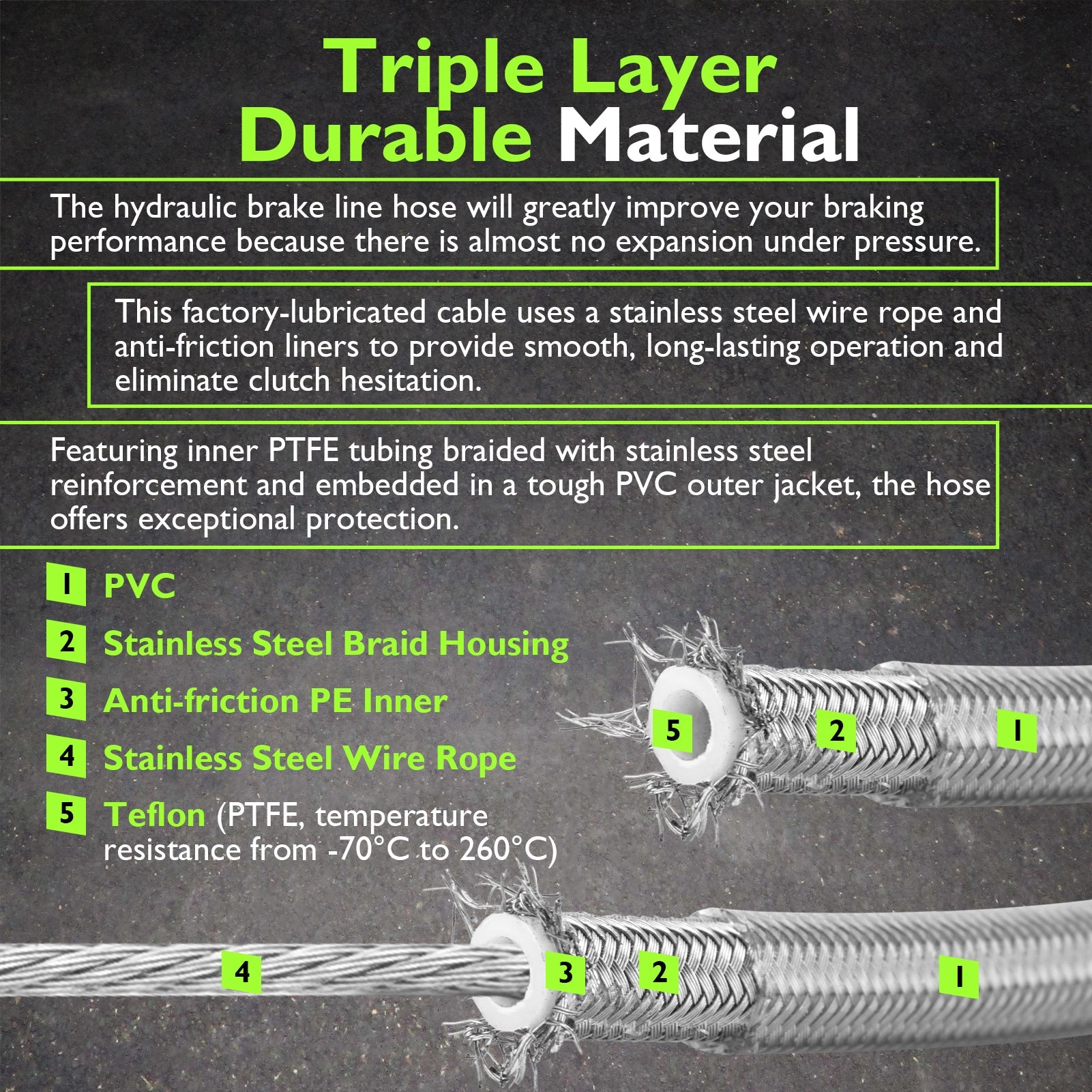 Triple Layer
Durable Material

The hydraulic brake line hose will greatly improve your braking performance because there is almost no expansion under pressure.

This factory-lubricated cable uses a stainless steel wire rope and anti-friction liners to provide smooth, long-lasting operation and eliminate clutch hesitation.

Featuring inner PTFE tubing braided with stainless steel reinforcement and embedded in a tough PVC outer jacket, the hose offers exceptional protection.

1 PVC
2 Stainless Steel Braid Housing
3 Anti-friction PE Inner
4 Stainless Steel Wire Rope
5 Teflon (PTFE, temperature resistance from -70°C to 260°C)

5 2 1

4 3 2 1