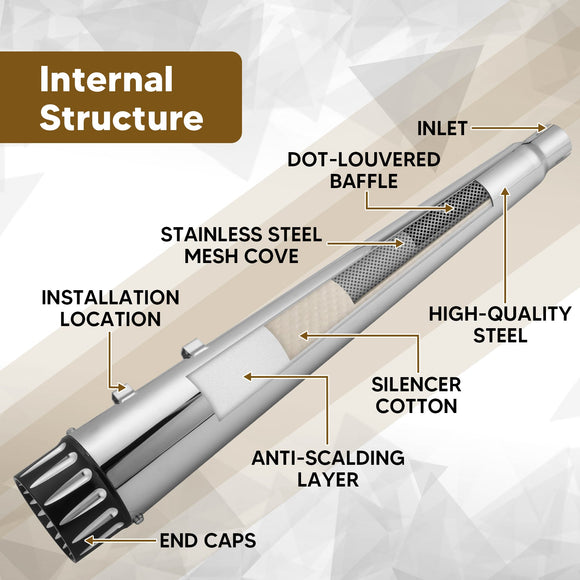 Internal Structure

INLET

DOT-LOUVERED BAFFLE

STAINLESS STEEL MESH COVE

INSTALLATION LOCATION

HIGH-QUALITY STEEL

SILENCER COTTON

ANTI-SCALDING LAYER

END CAPS