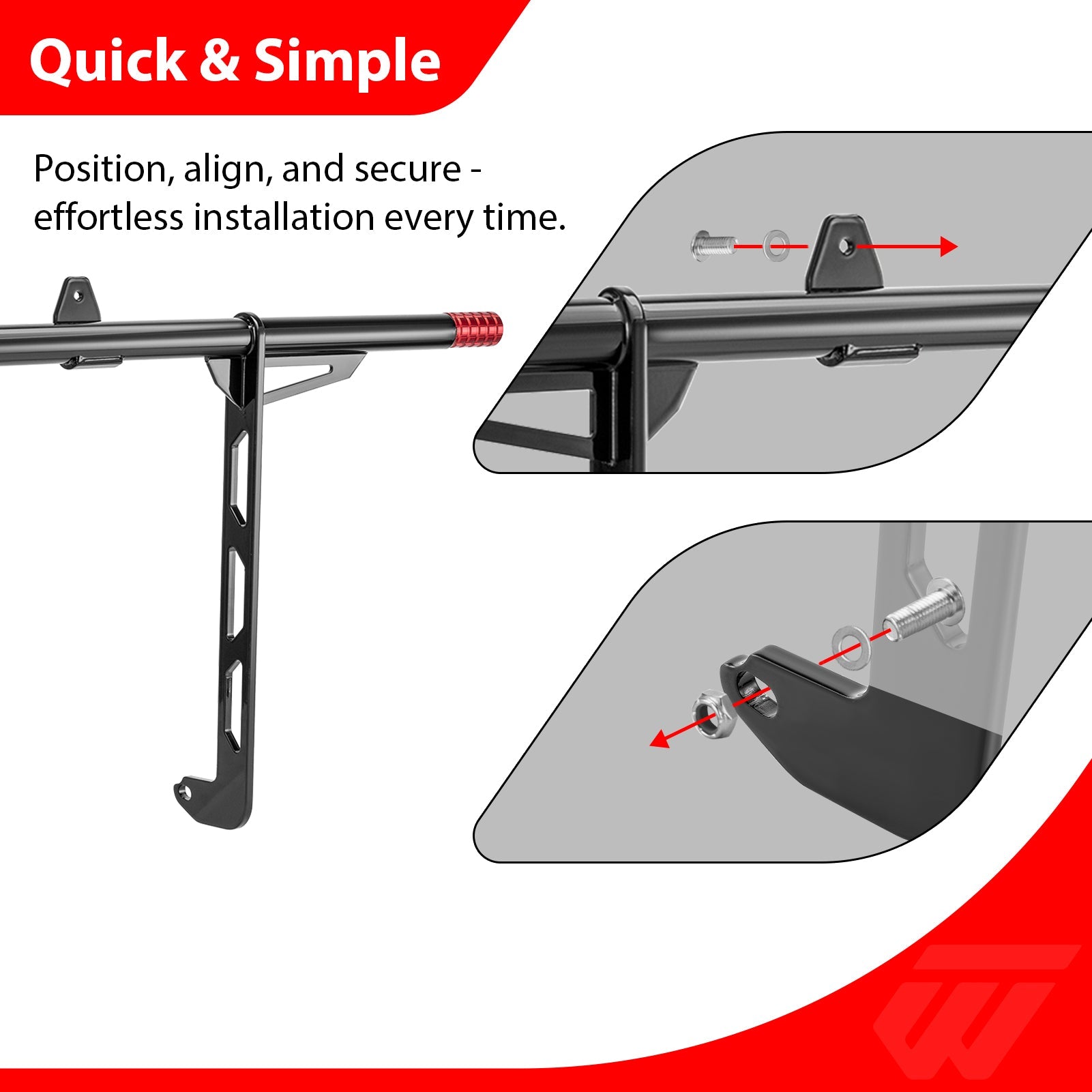 Quick & Simple

Position, align, and secure - effortless installation every time.