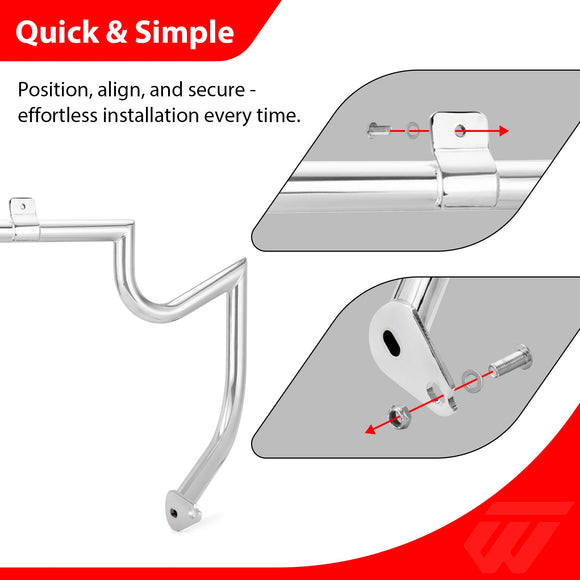 Quick & Simple

Position, align, and secure - effortless installation every time.