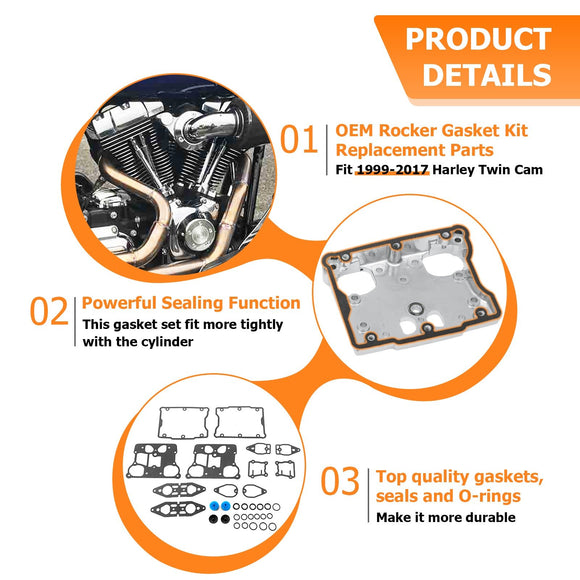 PRODUCT DETAILS

01 OEM Rocker Gasket Kit Replacement Parts
Fit 1999-2017 Harley Twin Cam

02 Powerful Sealing Function
This gasket set fit more tightly with the cylinder

03 Top quality gaskets, seals and O-rings
Make it more durable