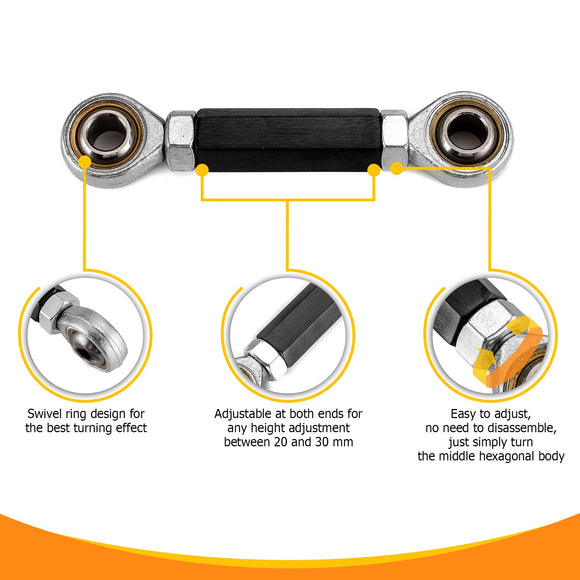 Swivel ring design for the best turning effect

Adjustable at both ends for any height adjustment between 20 and 30 mm

Easy to adjust, no need to disassemble, just simply turn the middle hexagonal body