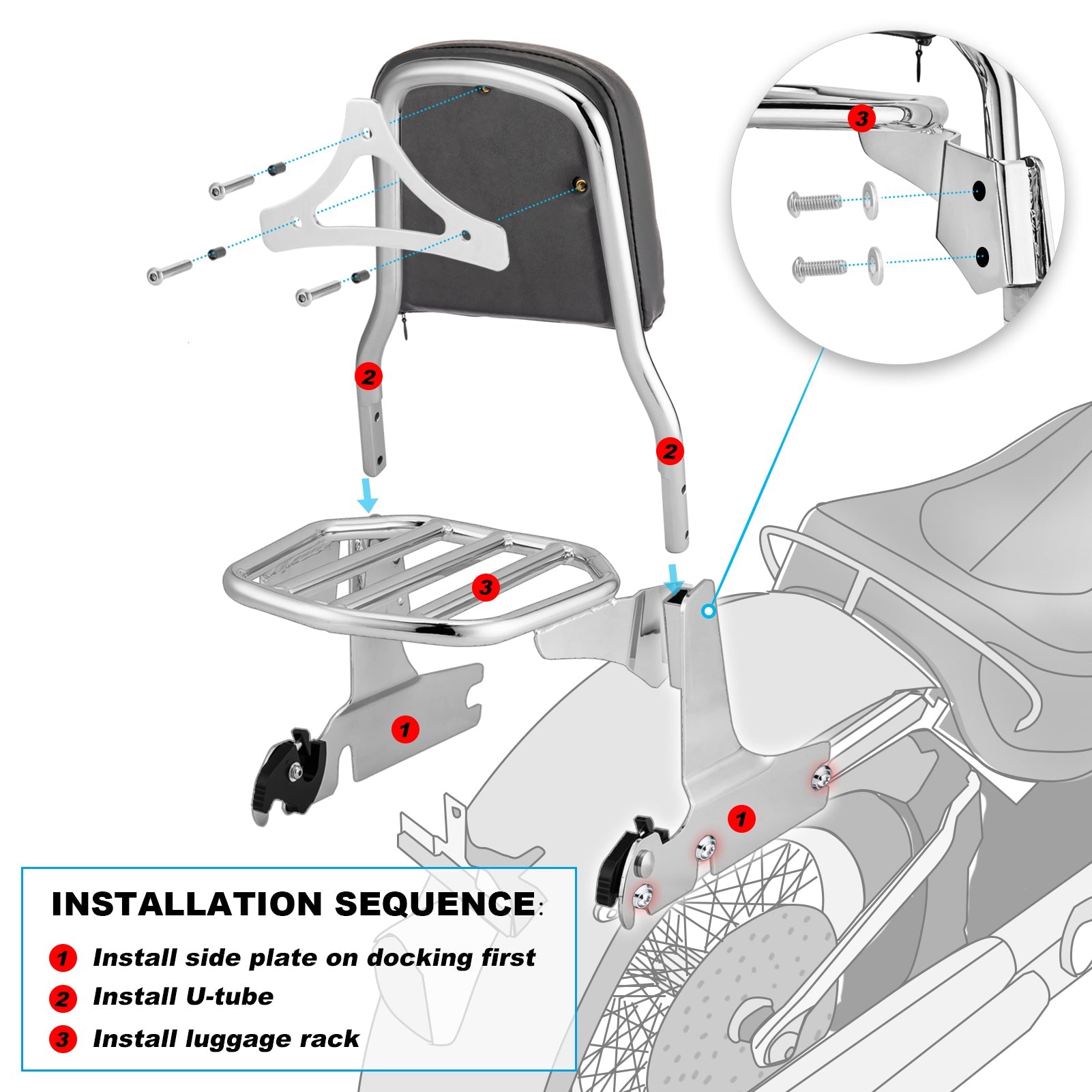 3

2

2

3

1

1

INSTALLATION SEQUENCE:

1 Install side plate on docking first

2 Install U-tube

3 Install luggage rack