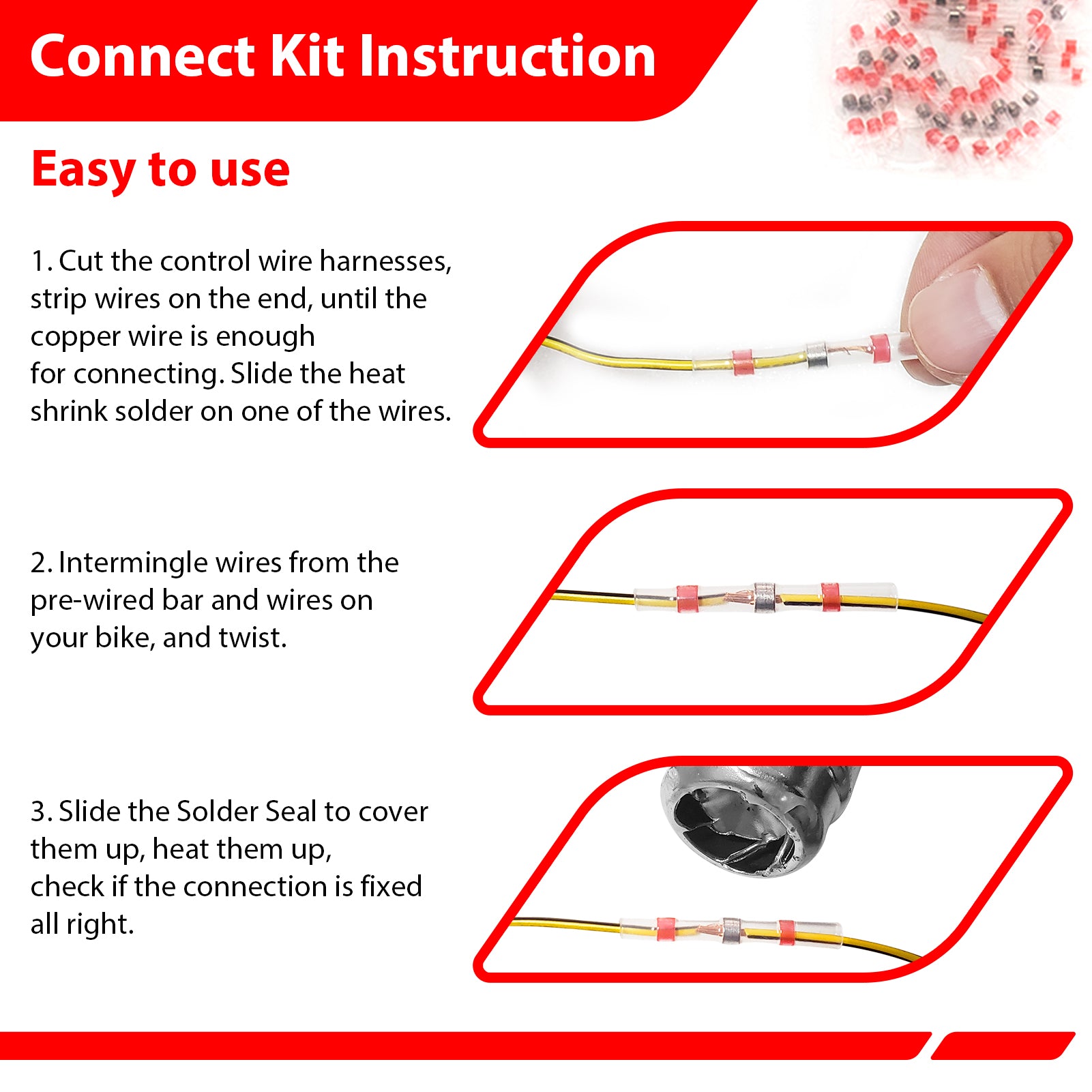 Connect Kit Instruction

Easy to use

1. Cut the control wire harnesses, strip wires on the end, until the copper wire is enough for connecting. Slide the heat shrink solder on one of the wires.

2. Intermingle wires from the pre-wired bar and wires on your bike, and twist.

3. Slide the Solder Seal to cover them up, heat them up, check if the connection is fixed all right.