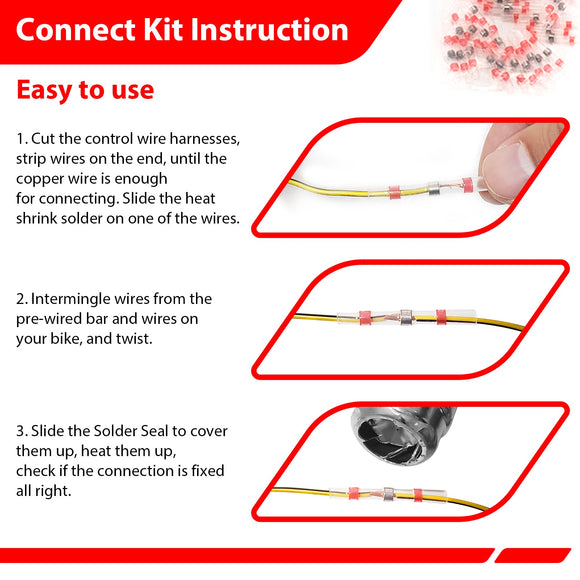 Connect Kit Instruction

Easy to use

1. Cut the control wire harnesses, strip wires on the end, until the copper wire is enough for connecting. Slide the heat shrink solder on one of the wires.

2. Intermingle wires from the pre-wired bar and wires on your bike, and twist.

3. Slide the Solder Seal to cover them up, heat them up, check if the connection is fixed all right.