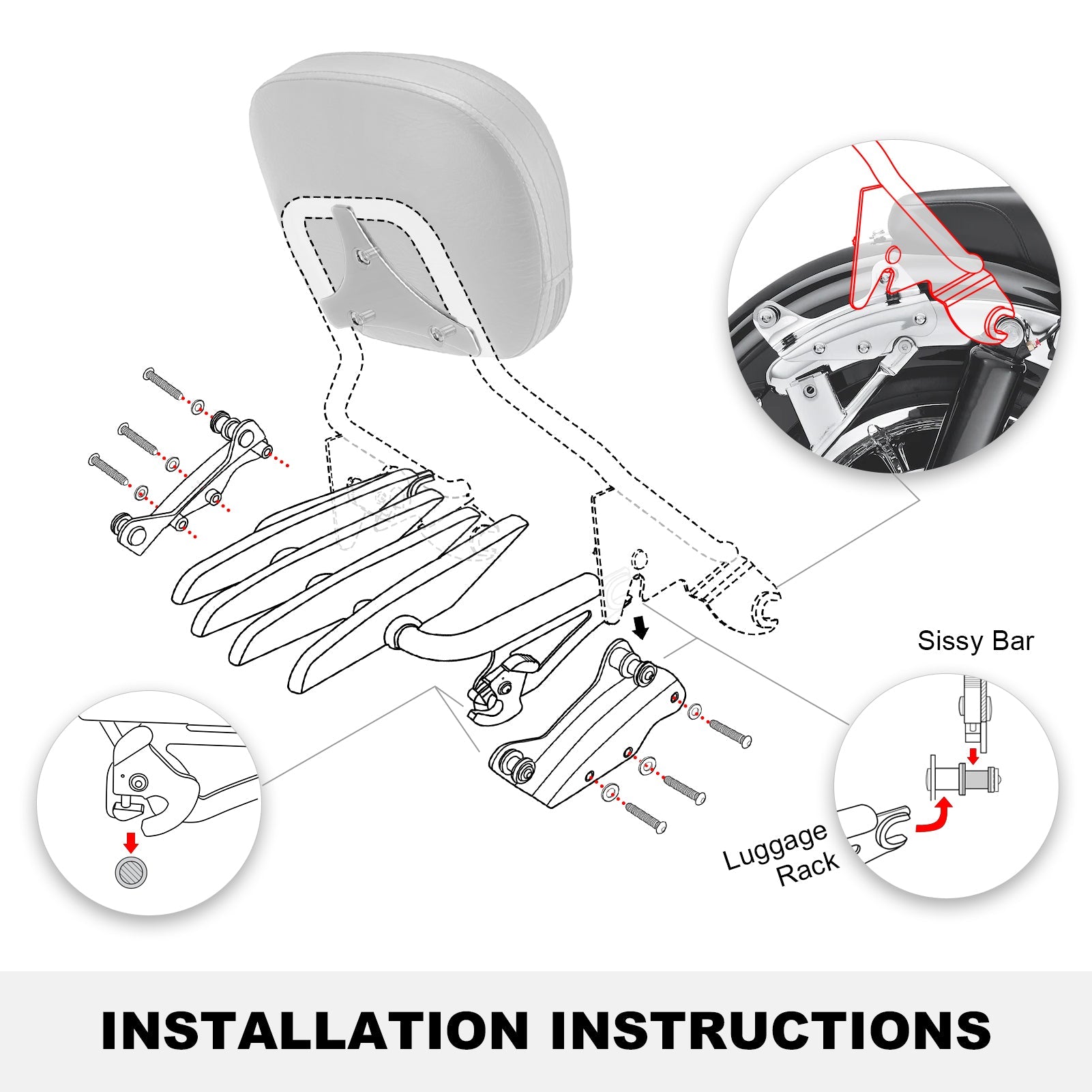 Sissy Bar

Luggage Rack

INSTALLATION INSTRUCTIONS