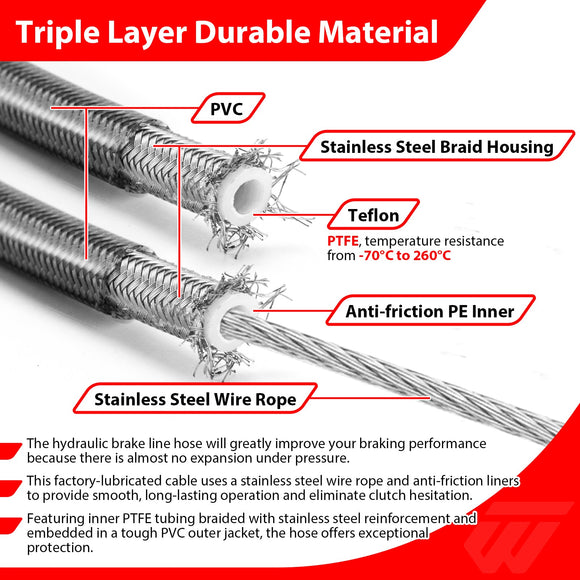 Triple Layer Durable Material

PVC

Stainless Steel Braid Housing

Teflon

PTFE, temperature resistance from -70°C to 260°C

Anti-friction PE Inner

Stainless Steel Wire Rope

The hydraulic brake line hose will greatly improve your braking performance because there is almost no expansion under pressure.

This factory-lubricated cable uses a stainless steel wire rope and anti-friction liners to provide smooth, long-lasting operation and eliminate clutch hesitation.

Featuring inner PTFE tubing braided with stainless steel reinforcement and embedded in a tough PVC outer jacket, the hose offers exceptional protection.