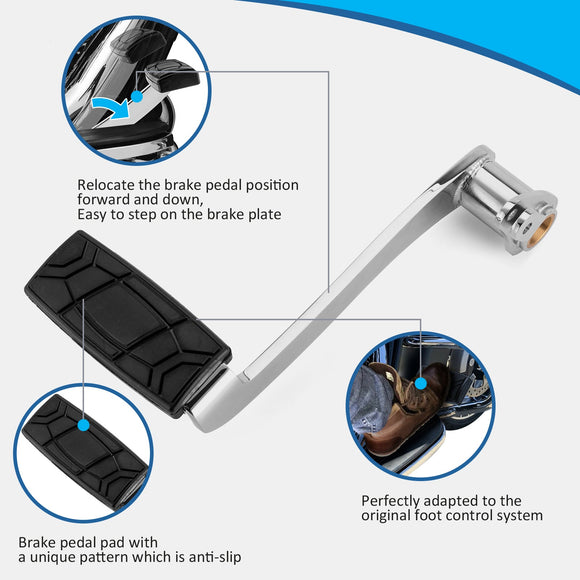 Relocate the brake pedal position
forward and down,
Easy to step on the brake plate

Perfectly adapted to the
original foot control system

Brake pedal pad with
a unique pattern which is anti-slip