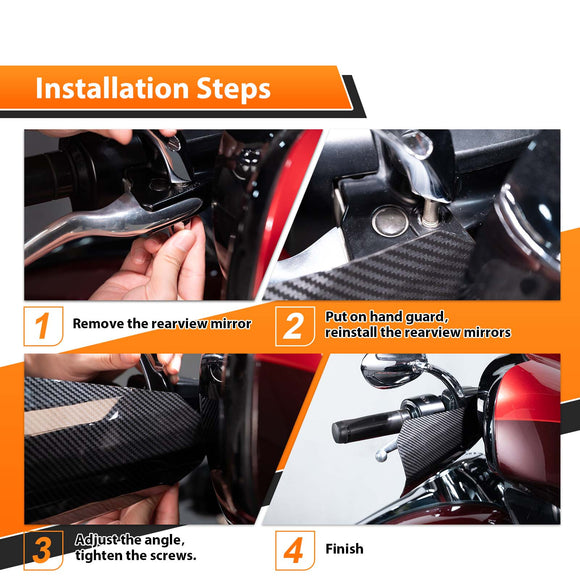 Installation Steps

1 Remove the rearview mirror

2 Put on hand guard, reinstall the rearview mirrors

3 Adjust the angle, tighten the screws.

4 Finish