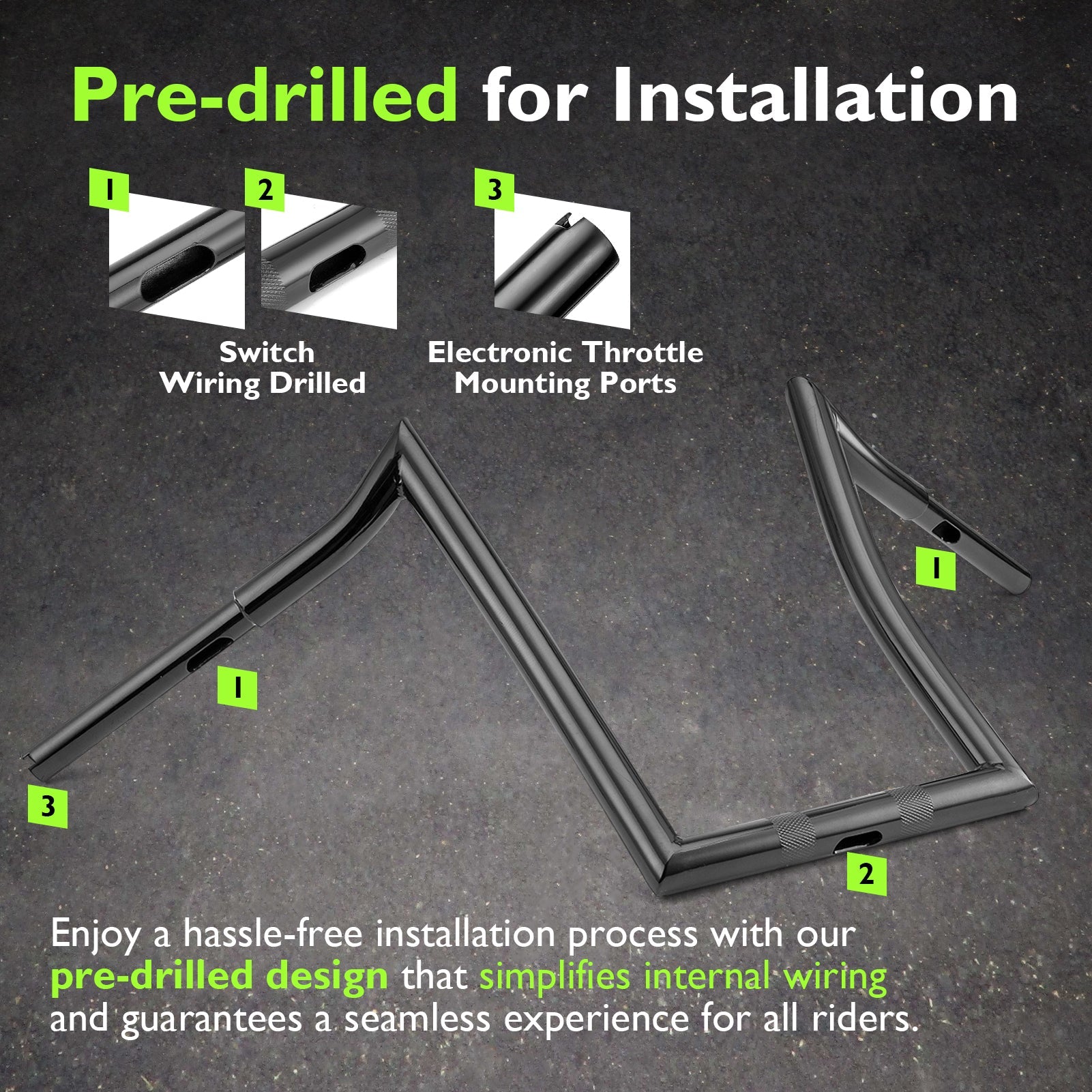 Pre-drilled for Installation

1

2

3

Switch Wiring Drilled

Electronic Throttle Mounting Ports

1

1

3

2

Enjoy a hassle-free installation process with our pre-drilled design that simplifies internal wiring and guarantees a seamless experience for all riders.