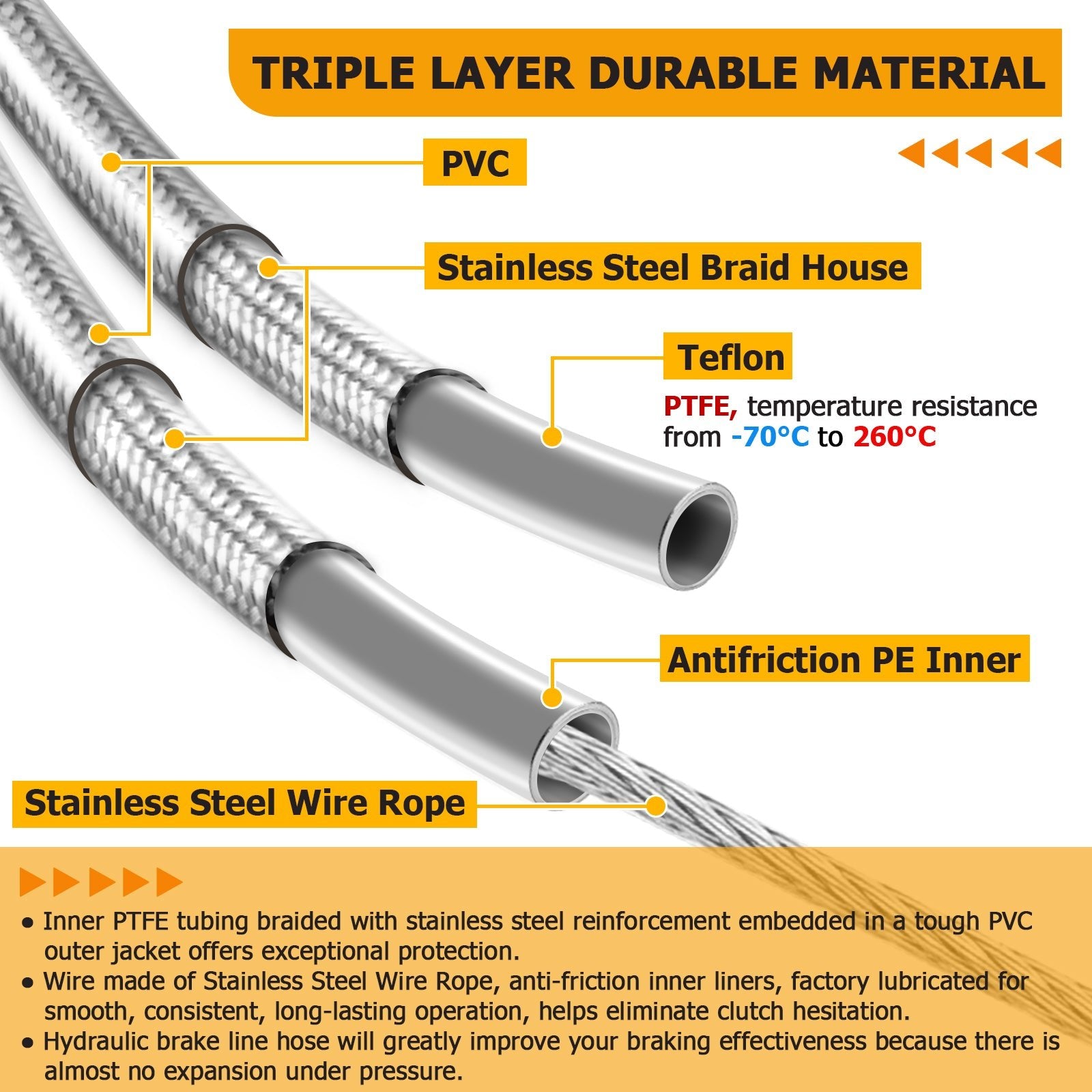 TRIPLE LAYER DURABLE MATERIAL

PVC

Stainless Steel Braid House

Teflon

PTFE, temperature resistance from -70°C to 260°C

Antifriction PE Inner

Stainless Steel Wire Rope

● Inner PTFE tubing braided with stainless steel reinforcement embedded in a tough PVC outer jacket offers exceptional protection.
● Wire made of Stainless Steel Wire Rope, anti-friction inner liners, factory lubricated for smooth, consistent, long-lasting operation, helps eliminate clutch hesitation.
● Hydraulic brake line hose will greatly improve your braking effectiveness because there is almost no expansion under pressure.