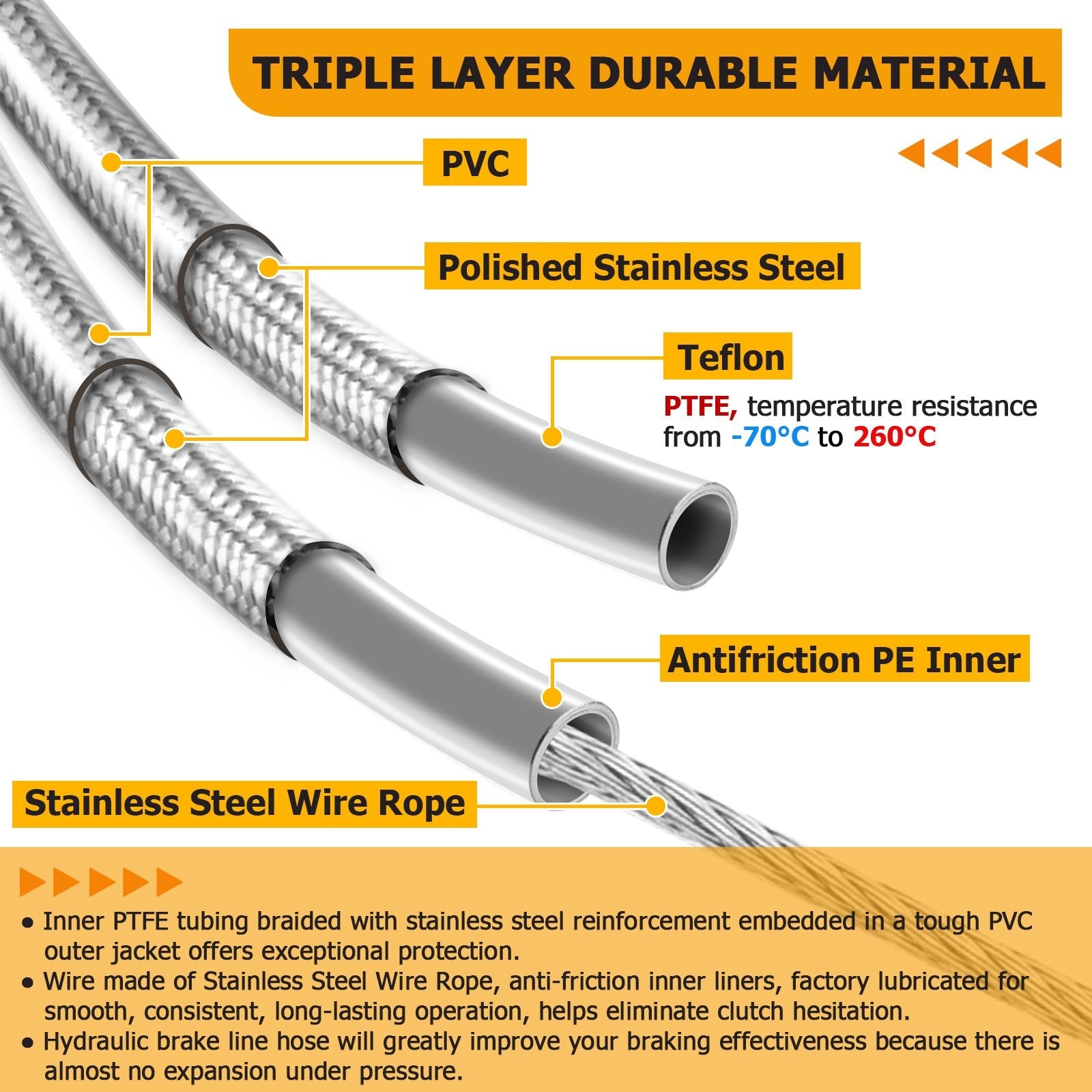 TRIPLE LAYER DURABLE MATERIAL

PVC

Polished Stainless Steel

Teflon

PTFE, temperature resistance from -70°C to 260°C

Antifriction PE Inner

Stainless Steel Wire Rope

● Inner PTFE tubing braided with stainless steel reinforcement embedded in a tough PVC outer jacket offers exceptional protection.
● Wire made of Stainless Steel Wire Rope, anti-friction inner liners, factory lubricated for smooth, consistent, long-lasting operation, helps eliminate clutch hesitation.
● Hydraulic brake line hose will greatly improve your braking effectiveness because there is almost no expansion under pressure.