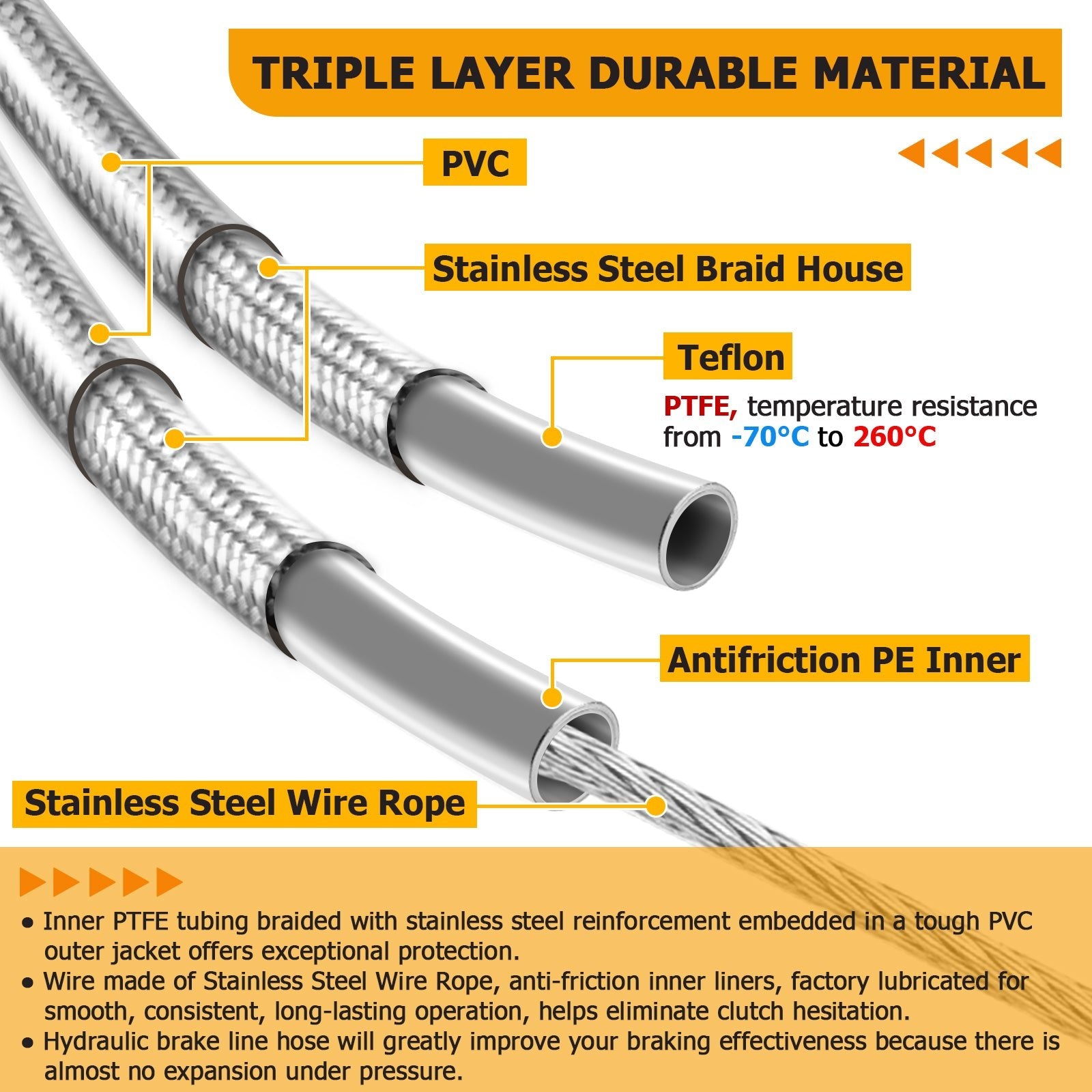 TRIPLE LAYER DURABLE MATERIAL

PVC

Stainless Steel Braid House

Teflon

PTFE, temperature resistance from -70°C to 260°C

Antifriction PE Inner

Stainless Steel Wire Rope

● Inner PTFE tubing braided with stainless steel reinforcement embedded in a tough PVC outer jacket offers exceptional protection.
● Wire made of Stainless Steel Wire Rope, anti-friction inner liners, factory lubricated for smooth, consistent, long-lasting operation, helps eliminate clutch hesitation.
● Hydraulic brake line hose will greatly improve your braking effectiveness because there is almost no expansion under pressure.