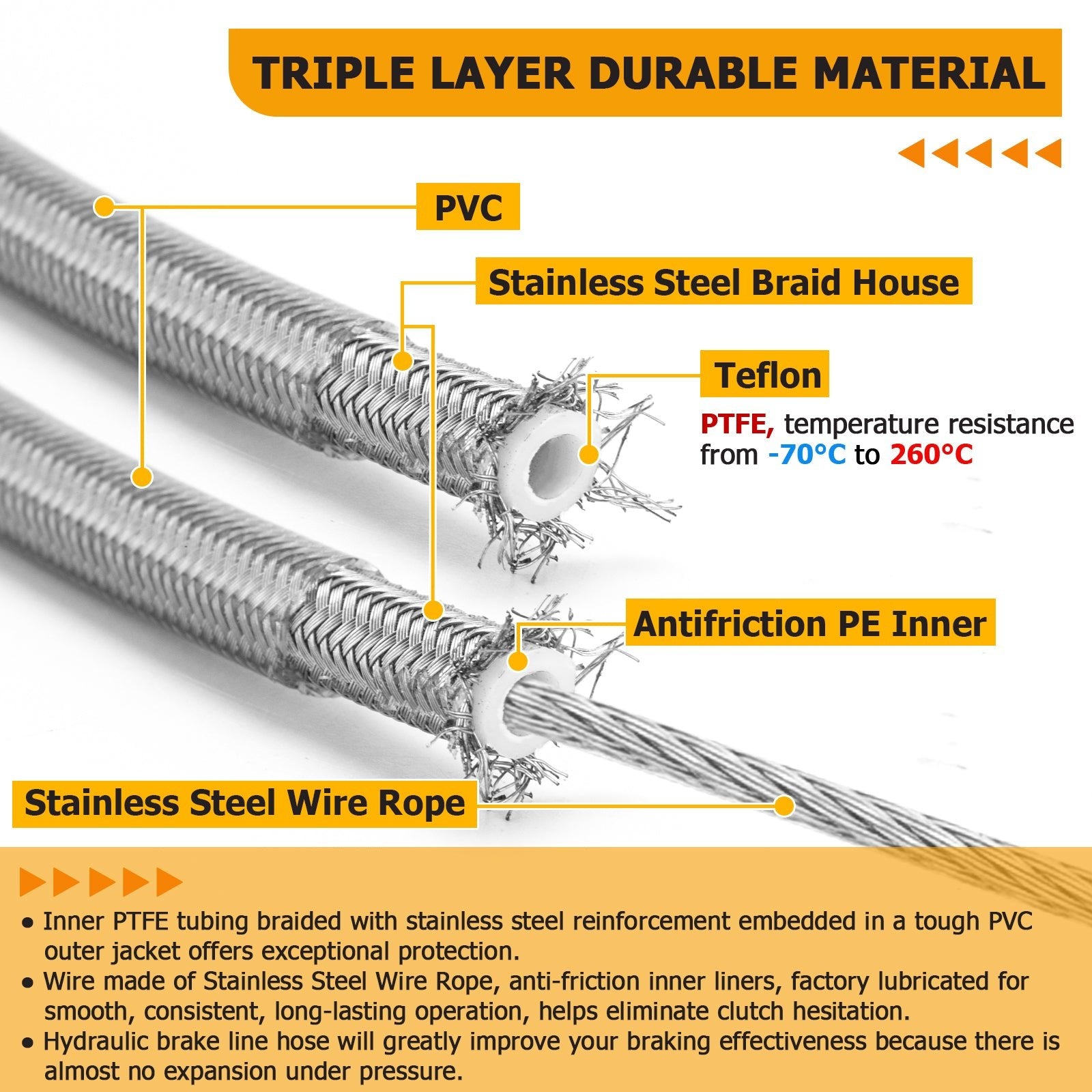 TRIPLE LAYER DURABLE MATERIAL

PVC

Stainless Steel Braid House

Teflon

PTFE, temperature resistance from -70°C to 260°C

Antifriction PE Inner

Stainless Steel Wire Rope

● Inner PTFE tubing braided with stainless steel reinforcement embedded in a tough PVC outer jacket offers exceptional protection.
● Wire made of Stainless Steel Wire Rope, anti-friction inner liners, factory lubricated for smooth, consistent, long-lasting operation, helps eliminate clutch hesitation.
● Hydraulic brake line hose will greatly improve your braking effectiveness because there is almost no expansion under pressure.