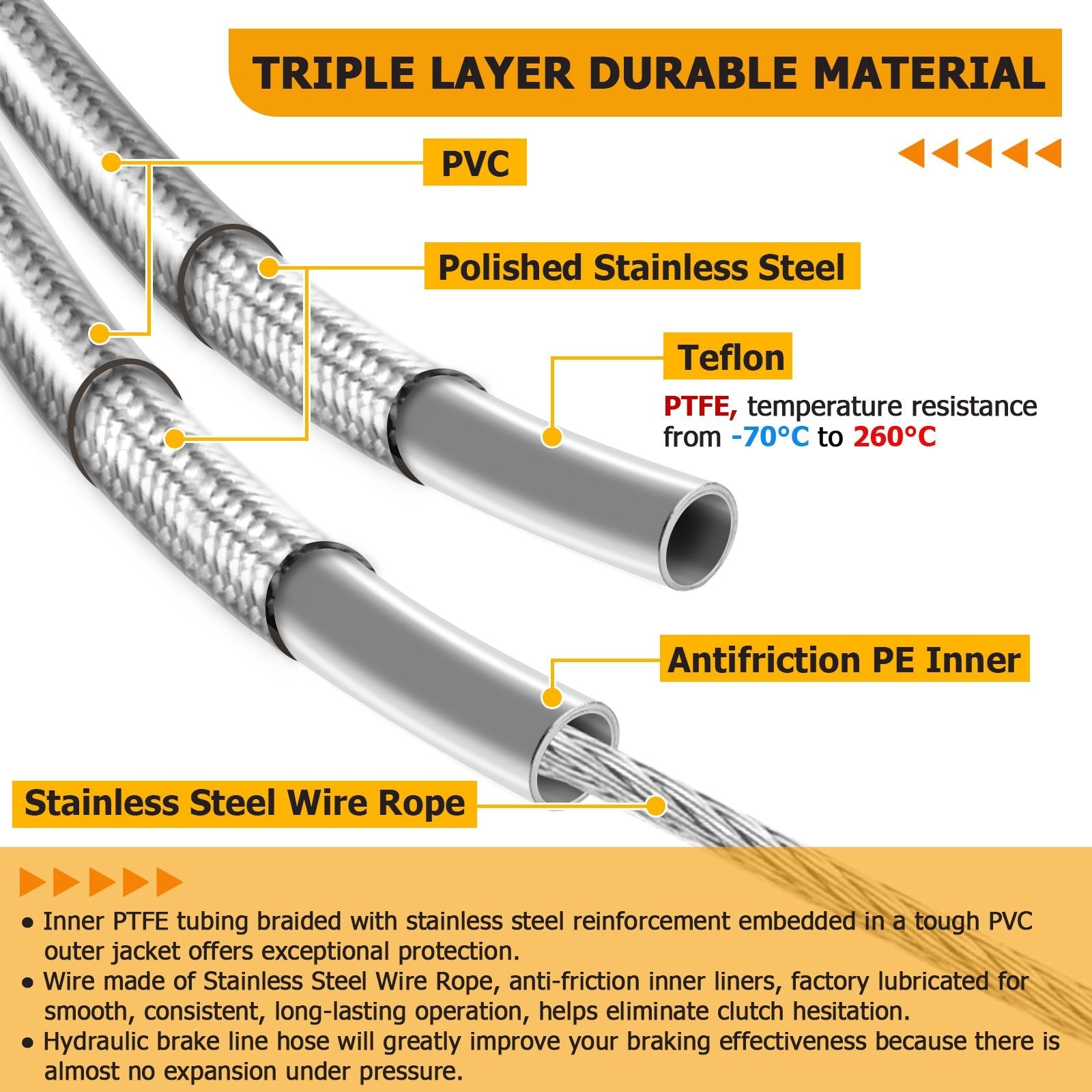 TRIPLE LAYER DURABLE MATERIAL

PVC

Polished Stainless Steel

Teflon

PTFE, temperature resistance from -70°C to 260°C

Antifriction PE Inner

Stainless Steel Wire Rope

● Inner PTFE tubing braided with stainless steel reinforcement embedded in a tough PVC outer jacket offers exceptional protection.
● Wire made of Stainless Steel Wire Rope, anti-friction inner liners, factory lubricated for smooth, consistent, long-lasting operation, helps eliminate clutch hesitation.
● Hydraulic brake line hose will greatly improve your braking effectiveness because there is almost no expansion under pressure.