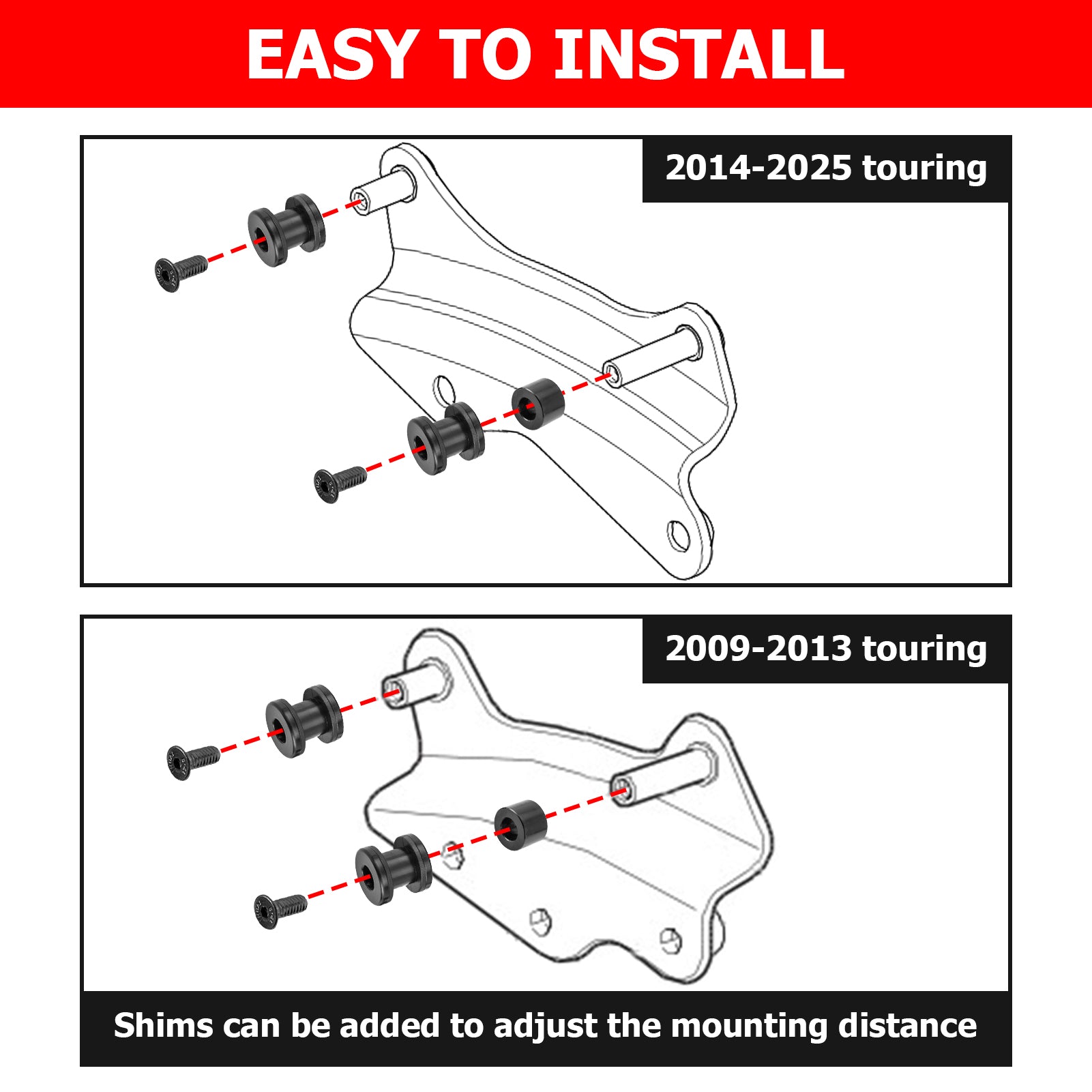 EASY TO INSTALL

2014-2025 touring

2009-2013 touring

Shims can be added to adjust the mounting distance