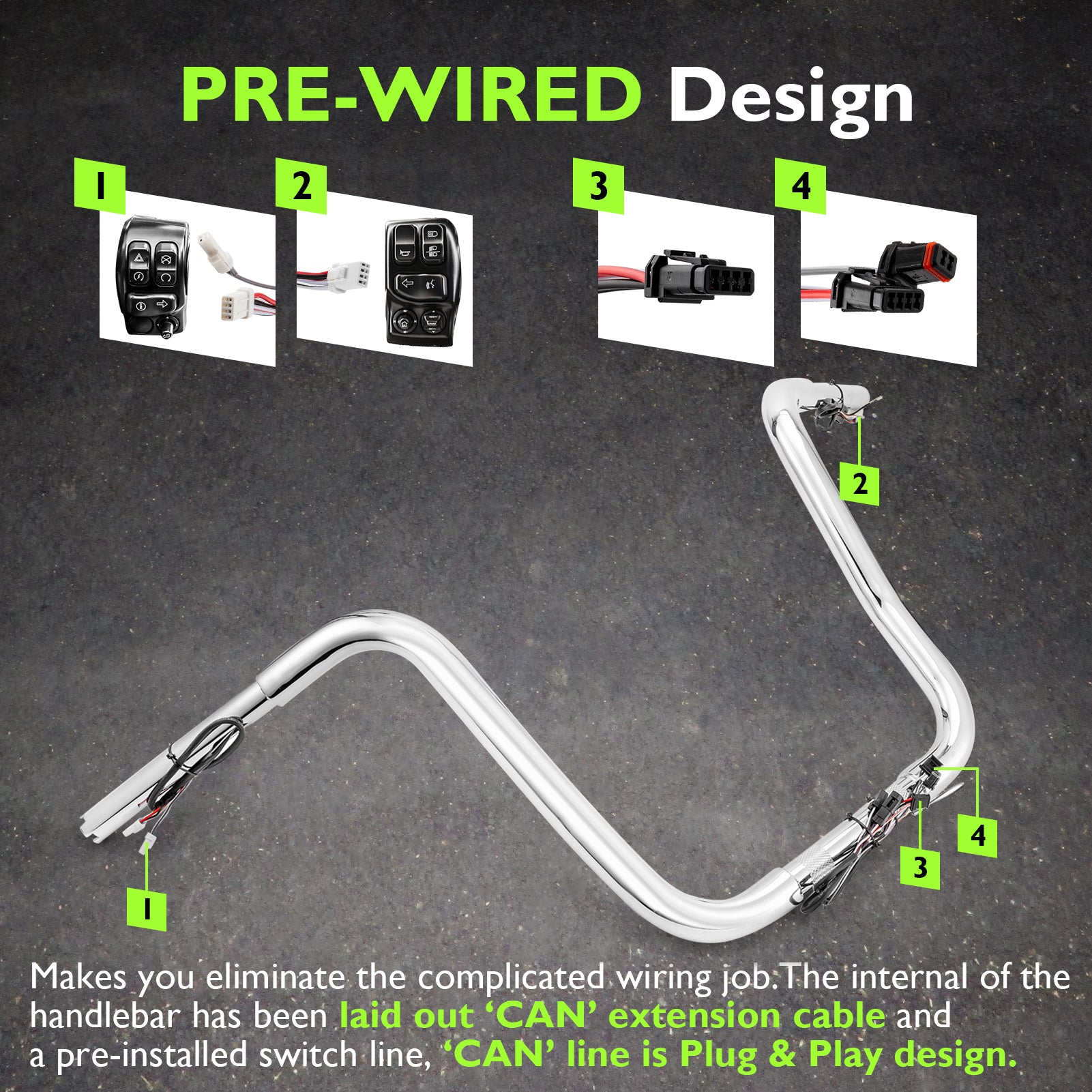 PRE-WIRED Design

1

2

3

4

2

4

3

1

Makes you eliminate the complicated wiring job.The internal of the handlebar has been laid out 'CAN' extension cable and a pre-installed switch line, 'CAN' line is Plug & Play design.