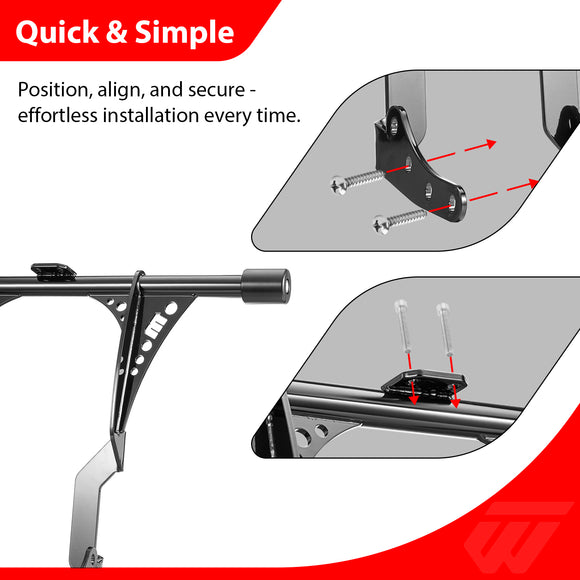 Quick & Simple

Position, align, and secure - effortless installation every time.