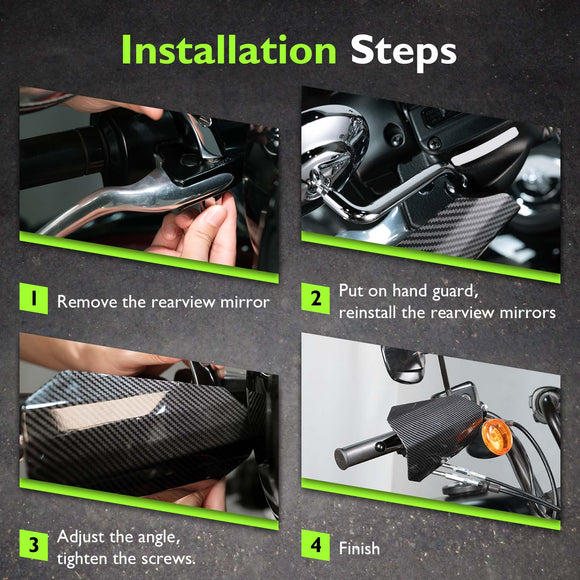 Installation Steps

1 Remove the rearview mirror

2 Put on hand guard, reinstall the rearview mirrors

3 Adjust the angle, tighten the screws.

4 Finish