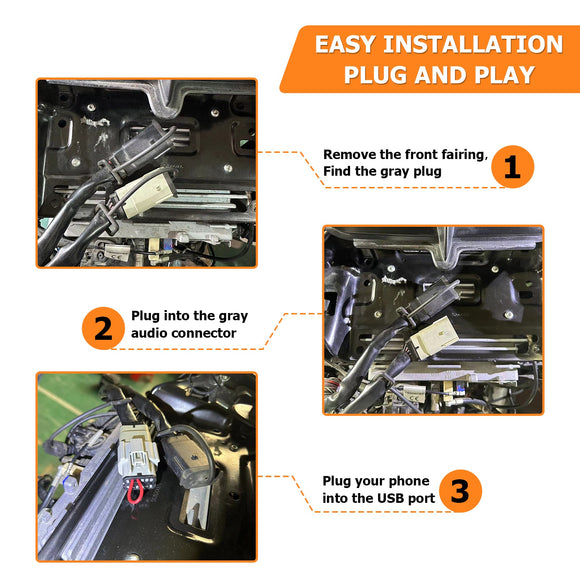 EASY INSTALLATION
PLUG AND PLAY

Remove the front fairing,
Find the gray plug

1

2

Plug into the gray
audio connector

Plug your phone
into the USB port

3