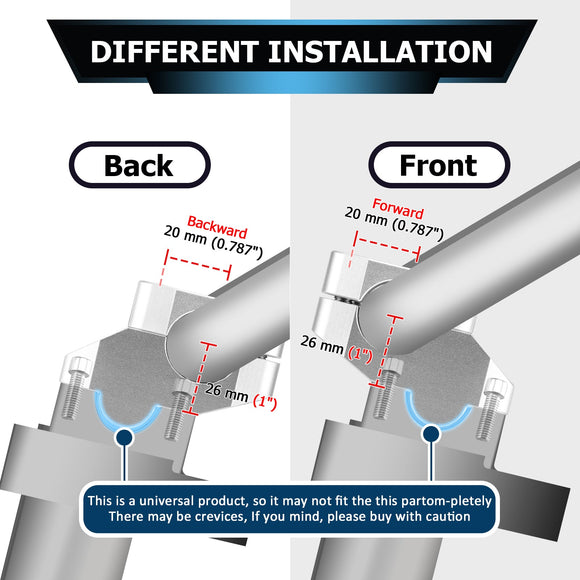 DIFFERENT INSTALLATION

Back

Backward
20 mm (0.787")

26 mm (1")

Front

Forward
20 mm (0.787")

26 mm (1")

This is a universal product, so it may not fit the this partom-pletely
There may be crevices, If you mind, please buy with caution