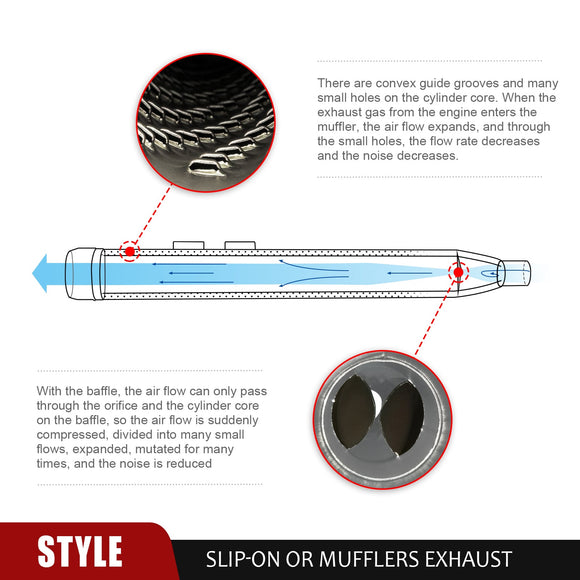 There are convex guide grooves and many small holes on the cylinder core. When the exhaust gas from the engine enters the muffler, the air flow expands, and through the small holes, the flow rate decreases and the noise decreases.

With the baffle, the air flow can only pass through the orifice and the cylinder core on the baffle, so the air flow is suddenly compressed, divided into many small flows, expanded, mutated for many times, and the noise is reduced

STYLE

SLIP-ON OR MUFFLERS EXHAUST