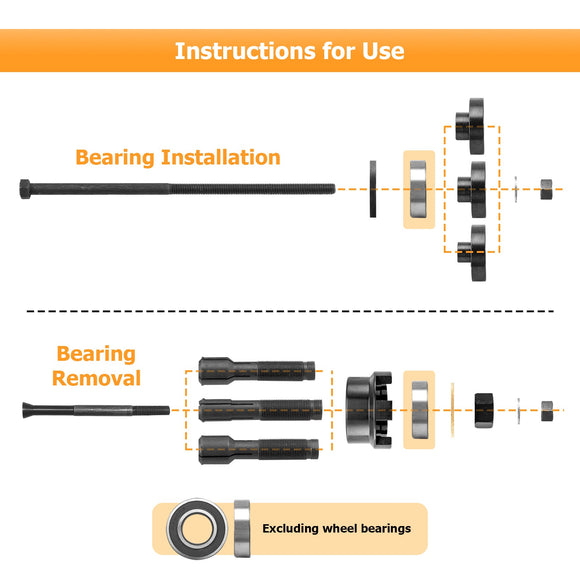 Instructions for Use

Bearing Installation

Bearing Removal

Excluding wheel bearings