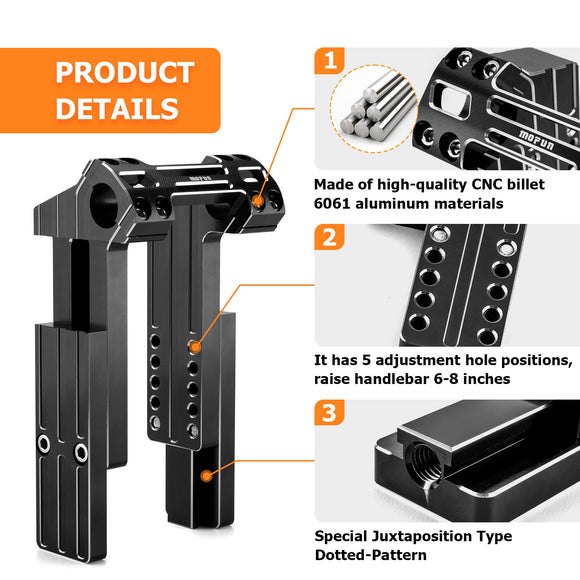 PRODUCT DETAILS

MOFUN

1

MOFUN

Made of high-quality CNC billet 6061 aluminum materials

2

It has 5 adjustment hole positions, raise handlebar 6-8 inches

3

Special Juxtaposition Type Dotted-Pattern