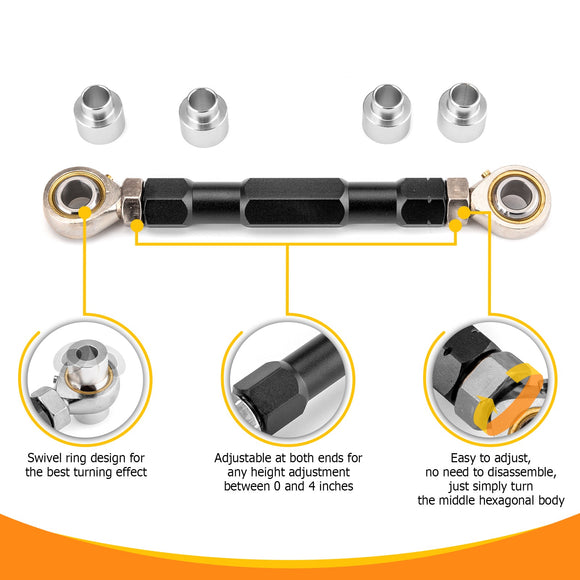 Swivel ring design for
the best turning effect

Adjustable at both ends for
any height adjustment
between 0 and 4 inches

Easy to adjust,
no need to disassemble,
just simply turn
the middle hexagonal body