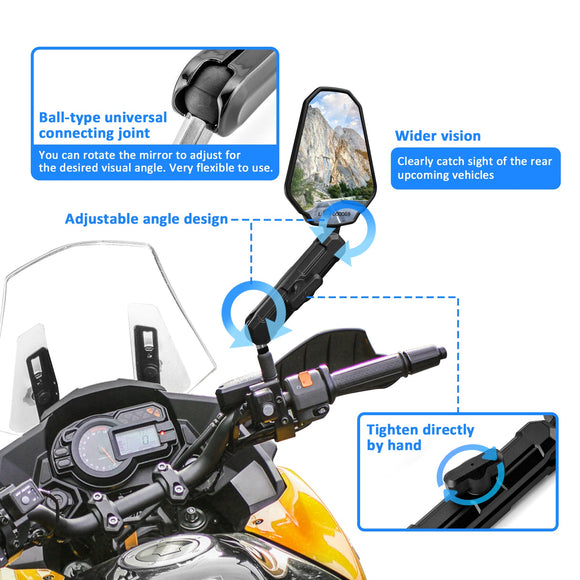 Ball-type universal connecting joint

You can rotate the mirror to adjust for the desired visual angle. Very flexible to use.

Wider vision

Clearly catch sight of the rear upcoming vehicles

Adjustable angle design

Tighten directly by hand