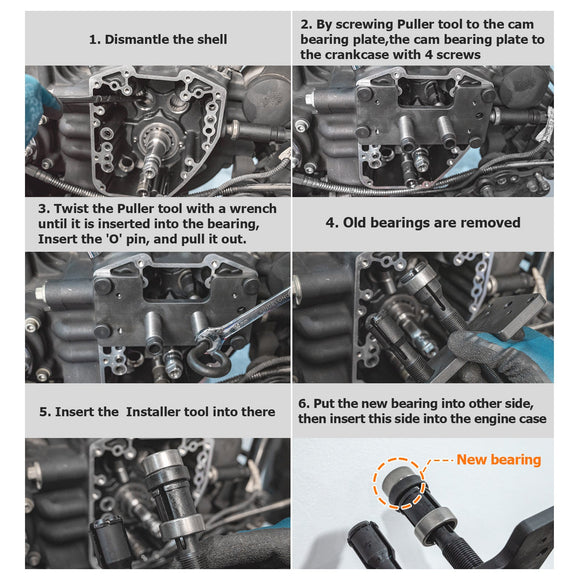 1. Dismantle the shell

2. By screwing Puller tool to the cam bearing plate,the cam bearing plate to the crankcase with 4 screws

3. Twist the Puller tool with a wrench until it is inserted into the bearing, Insert the 'O' pin, and pull it out.

4. Old bearings are removed

5. Insert the Installer tool into there

6. Put the new bearing into other side, then insert this side into the engine case

New bearing