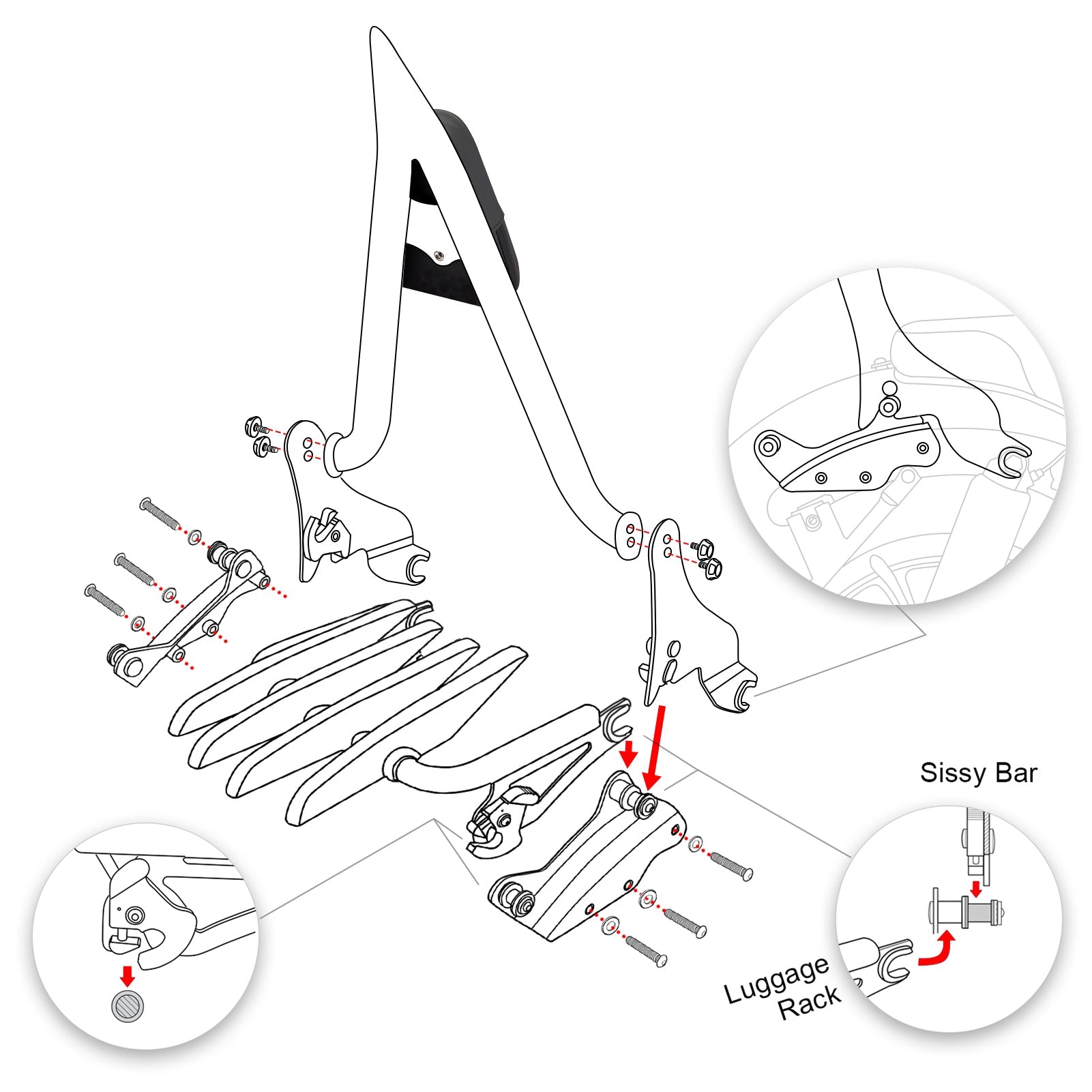 Sissy Bar

Luggage Rack