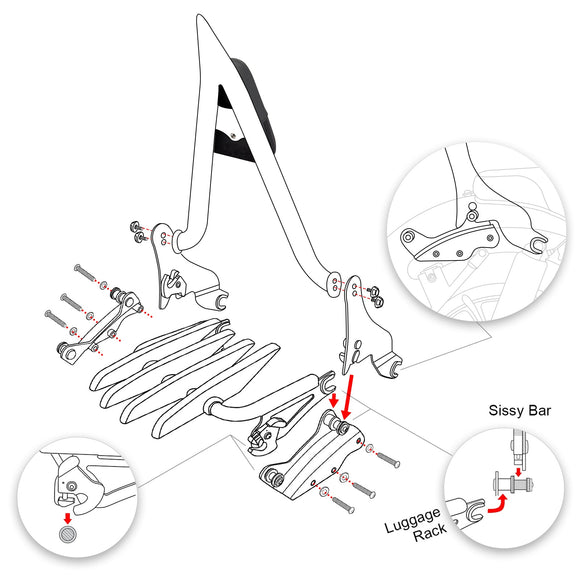 Sissy Bar

Luggage Rack