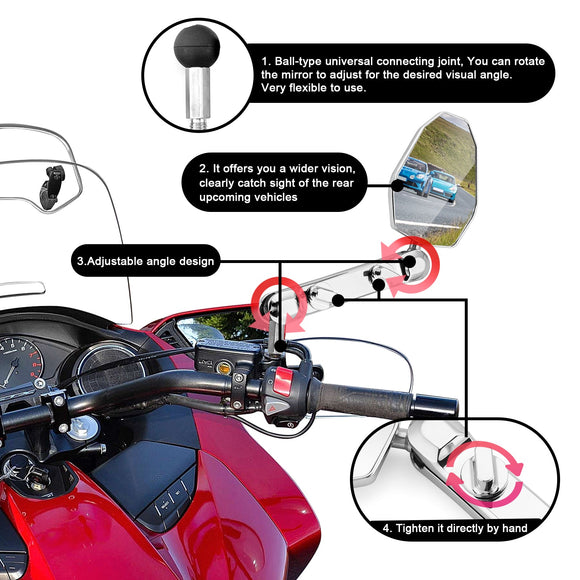 1. Ball-type universal connecting joint, You can rotate the mirror to adjust for the desired visual angle. Very flexible to use.

2. It offers you a wider vision, clearly catch sight of the rear upcoming vehicles

3.Adjustable angle design

4. Tighten it directly by hand