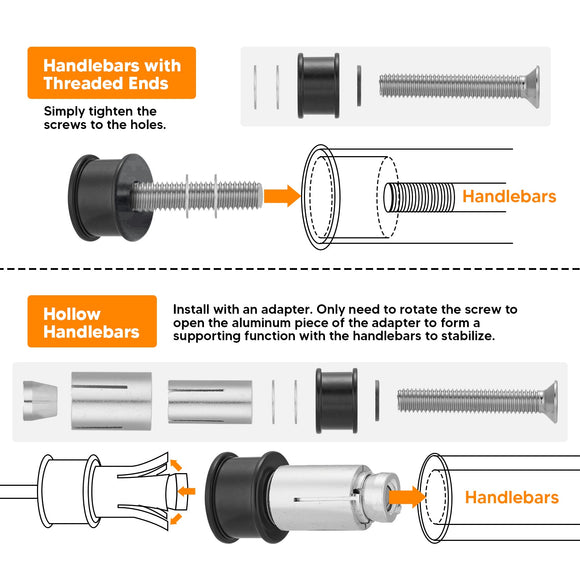 Handlebars with Threaded Ends

Simply tighten the screws to the holes.

Handlebars

Hollow Handlebars

Install with an adapter. Only need to rotate the screw to open the aluminum piece of the adapter to form a supporting function with the handlebars to stabilize.

Handlebars